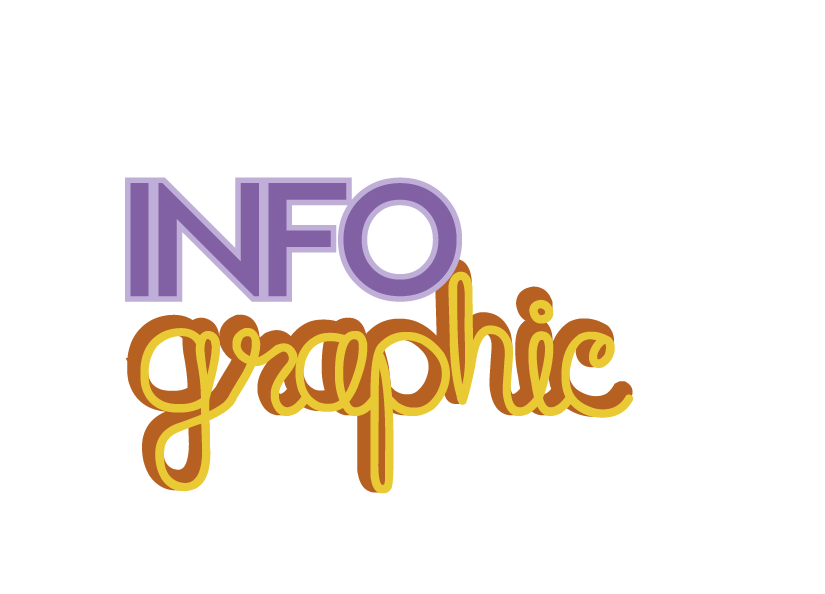 INFO
graphic